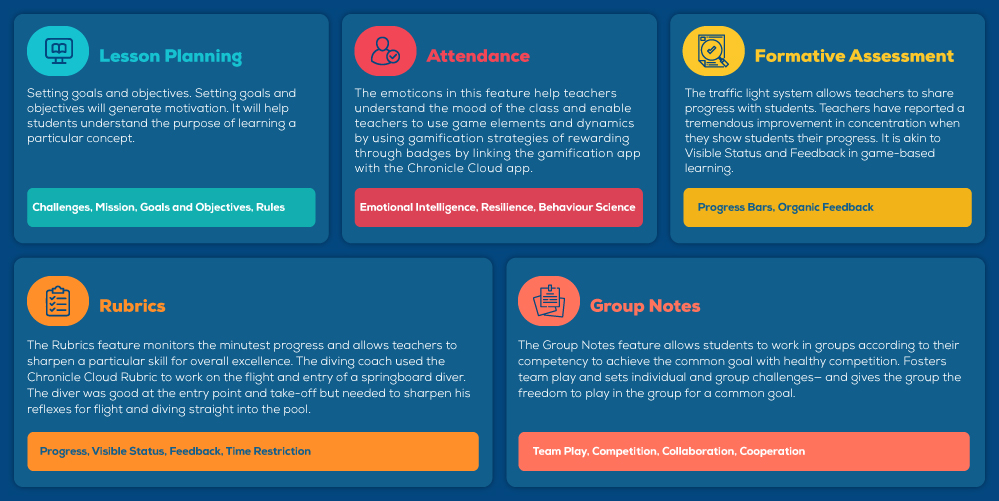 Lesson Planning

Setting goals and objectives. Setting goals and objectives will generate motivation. It will help students understand the purpose of learning a particular concept.

Challenges, Mission, Goals and Objectives, Rules

Attendance

The emoticons in this feature help teachers understand the mood of the class and enable teachers to use game elements and dynamics by using gamification strategies of rewarding through badges by linking the gamification app with the Chronicle Cloud app.

Emotional Intelligence, Resilience, Behaviour Science

Formative Assessment

The traffic light system allows teachers to share progress with students. Teachers have reported a tremendous improvement in concentration when they show students their progress. It is akin to Visible Status and Feedback in game-based learning.

Progress Bars, Organic Feedback

Rubrics

The Rubrics feature monitors the minutest progress and allows teachers to sharpen a particular skill for overall excellence. The diving coach used the Chronicle Cloud Rubric to work on the flight and entry of a springboard diver. The diver was good at the entry point and take-off but needed to sharpen his reflexes for flight and diving straight into the pool.

Progress, Visible Status, Feedback, Time Restriction

Group Notes

The Group Notes feature allows students to work in groups according to their competency to achieve the common goal with healthy competition. Fosters team play and sets individual and group challenges— and gives the group the freedom to play in the group for a common goal.

Team Play, Competition, Collaboration, Cooperation